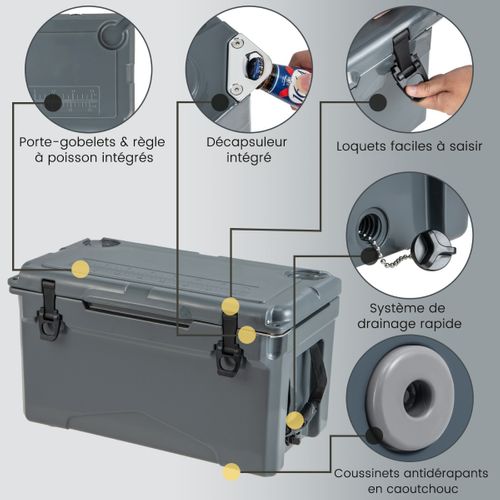 Porte-gobelets & règle à poisson intégrés

Décapsuleur intégré

Loquets faciles à saisir

Système de drainage rapide

Coussinets antidérapants en caoutchouc