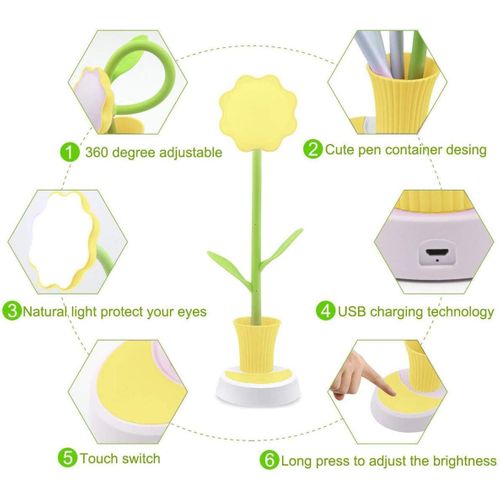 1 360 degree adjustable

2 Cute pen container desing

3 Natural light protect your eyes

4 USB charging technology

5 Touch switch

6 Long press to adjust the brightness