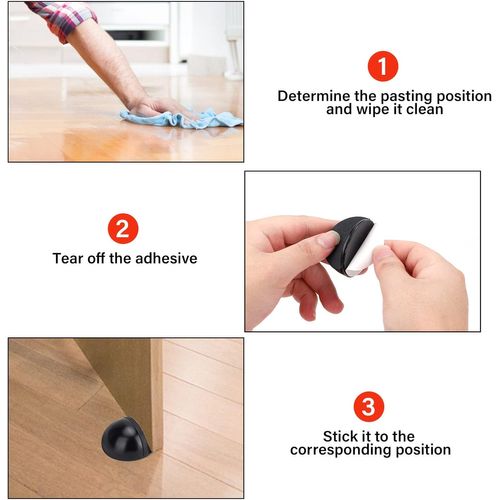 1
Determine the pasting position and wipe it clean

2
Tear off the adhesive

3
Stick it to the corresponding position