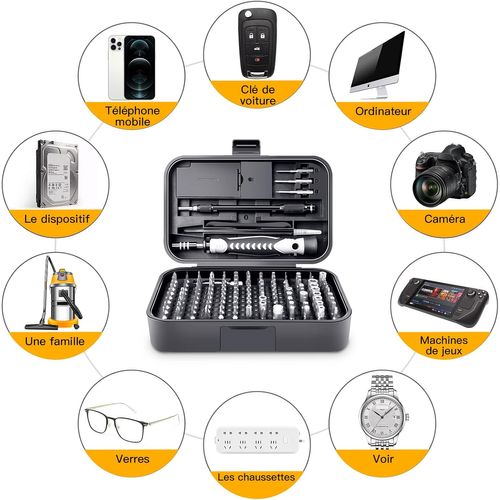 Téléphone mobile

Clé de voiture

Ordinateur

Le dispositif

Caméra

Une famille

Machines de jeux

Verres

Les chaussettes

Voir