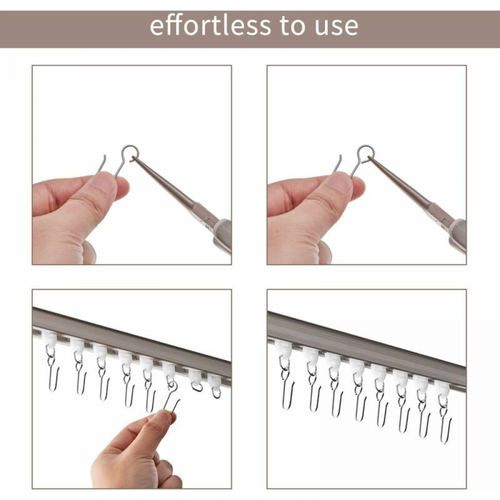 effortless to use