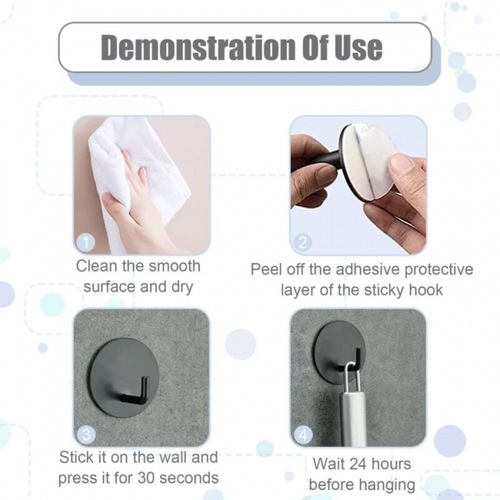 Demonstration Of Use

1
Clean the smooth surface and dry

2
Peel off the adhesive protective layer of the sticky hook

3
Stick it on the wall and press it for 30 seconds

4
Wait 24 hours before hanging