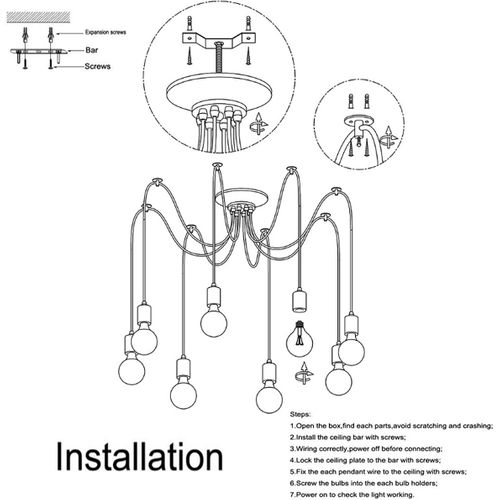 Expansion screws
Bar
Screws

Installation

Steps:
1.Open the box,find each parts,avoid scratching and crashing;
2.Install the ceiling bar with screws;
3.Wiring correctly,power off before connecting;
4.Lock the ceiling plate to the bar with screws;
5.Fix the each pendant wire to the ceiling with screws;
6.Screw the bulbs into the each bulb holders;
7.Power on to check the light working.