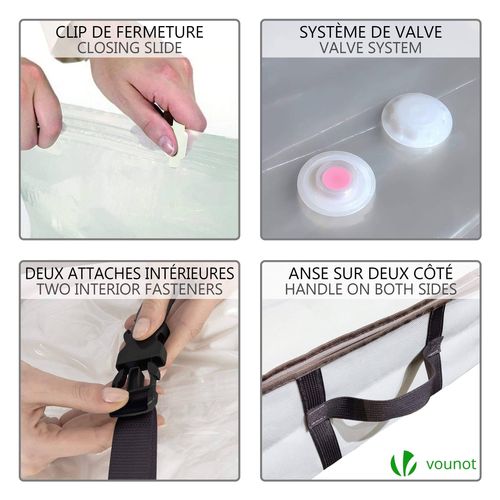 CLIP DE FERMETURE
CLOSING SLIDE

SYSTÈME DE VALVE
VALVE SYSTEM

DEUX ATTACHES INTÉRIEURES
TWO INTERIOR FASTENERS

ANSE SUR DEUX CÔTÉ
HANDLE ON BOTH SIDES

vounot