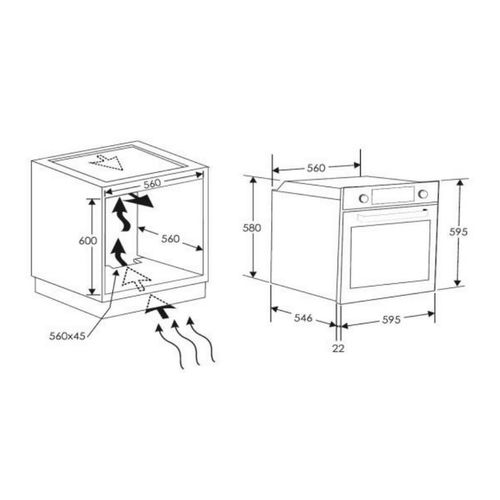 560
600
560
560x45
560
580
595
546
595
22