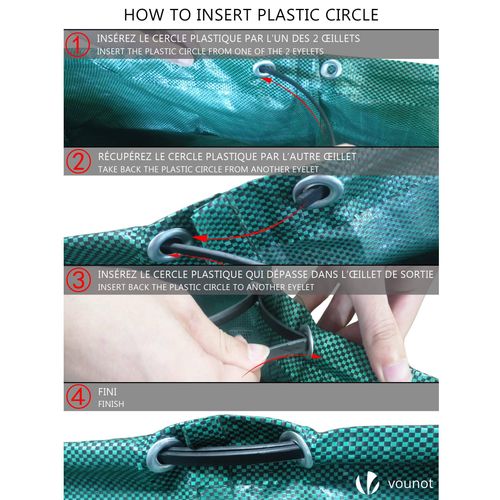 HOW TO INSERT PLASTIC CIRCLE

1 INSÉREZ LE CERCLE PLASTIQUE PAR L'UN DES 2 ŒILLETS
INSERT THE PLASTIC CIRCLE FROM ONE OF THE 2 EYELETS

2 RÉCUPÉREZ LE CERCLE PLASTIQUE PAR L'AUTRE ŒILLET
TAKE BACK THE PLASTIC CIRCLE FROM ANOTHER EYELET

3 INSÉREZ LE CERCLE PLASTIQUE QUI DÉPASSE DANS L'ŒILLET DE SORTIE
INSERT BACK THE PLASTIC CIRCLE TO ANOTHER EYELET

4 FINI
FINISH

vounot