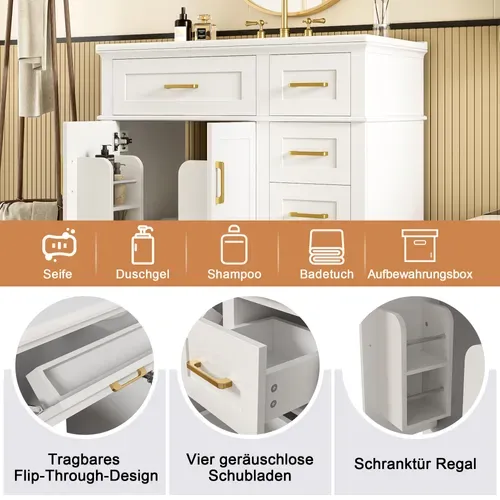 Seife
Duschgel
Shampoo
Badetuch
Aufbewahrungsbox

Tragbares Flip-Through-Design

Vier geräuschlose Schubladen

Schranktür Regal