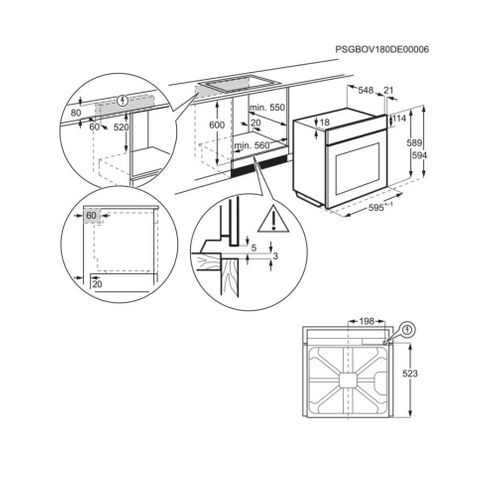 PSGBOV180DE00006

80
60
520

600
min. 550
20
min. 560

548
21
18
114
589
594
595$^{+-1}$

60
20

5
3

198
523