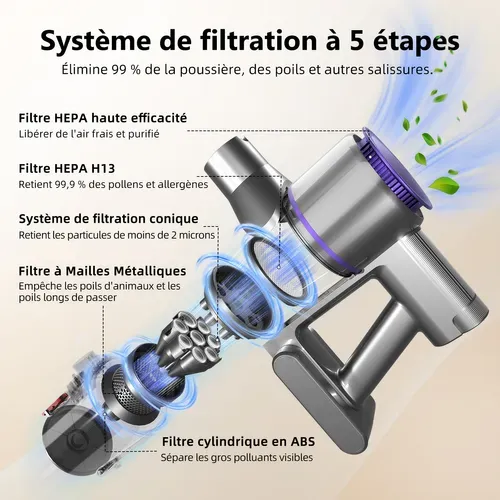 Système de filtration à 5 étapes

Élimine 99 % de la poussière, des poils et autres salissures.

Filtre HEPA haute efficacité
Libérer de l'air frais et purifié

Filtre HEPA H13
Retient 99,9 % des pollens et allergènes

Système de filtration conique
Retient les particules de moins de 2 microns

Filtre à Mailles Métalliques
Empêche les poils d'animaux et les poils longs de passer

Filtre cylindrique en ABS
Sépare les gros polluants visibles