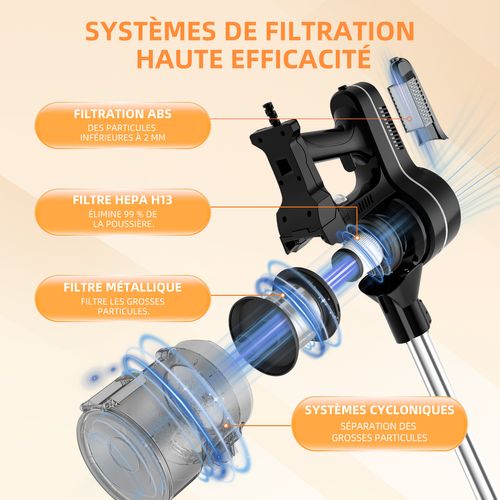 SYSTÈMES DE FILTRATION HAUTE EFFICACITÉ

FILTRATION ABS
DES PARTICULES INFÉRIEURES À 2 MM

FILTRE HEPA H13
ÉLIMINE 99 % DE LA POUSSIÈRE.

FILTRE MÉTALLIQUE
FILTRE LES GROSSES PARTICULES.

SYSTÈMES CYCLONIQUES
SÉPARATION DES GROSSES PARTICULES