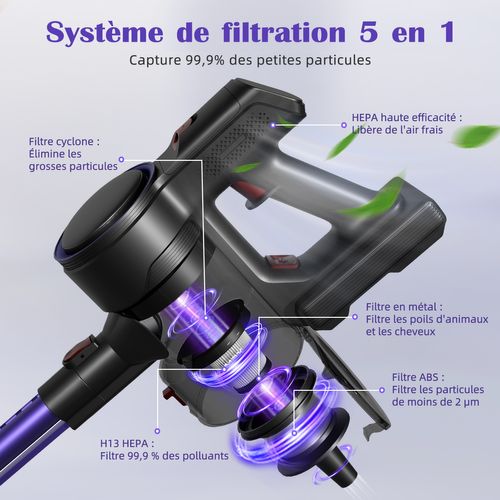 Système de filtration 5 en 1

Capture 99,9% des petites particules

HEPA haute efficacité : Libère de l'air frais

Filtre cyclone : Élimine les grosses particules

Filtre en métal : Filtre les poils d'animaux et les cheveux

Filtre ABS : Filtre les particules de moins de 2 μm

H13 HEPA : Filtre 99,9 % des polluants