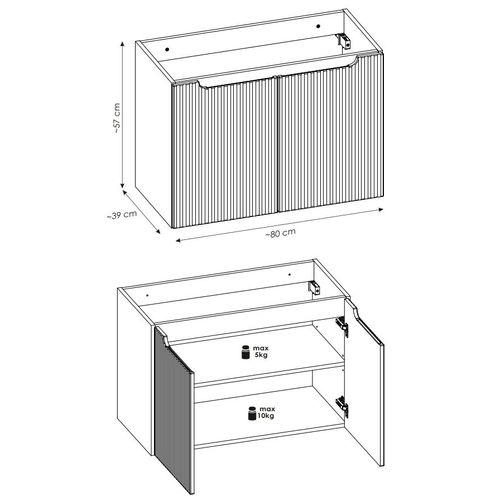 ~57 cm

~39 cm

~80 cm

max 5kg

max 10kg