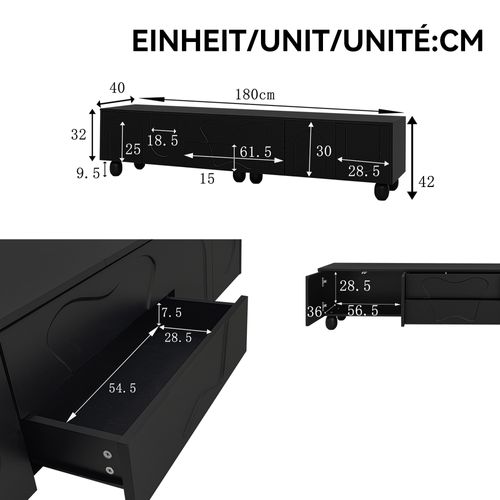 EINHEIT/UNIT/UNITÉ:CM

40
180cm
32
25
18.5
61.5
30
28.5
9.5
15
42

7.5
28.5
54.5

28.5
36
56.5