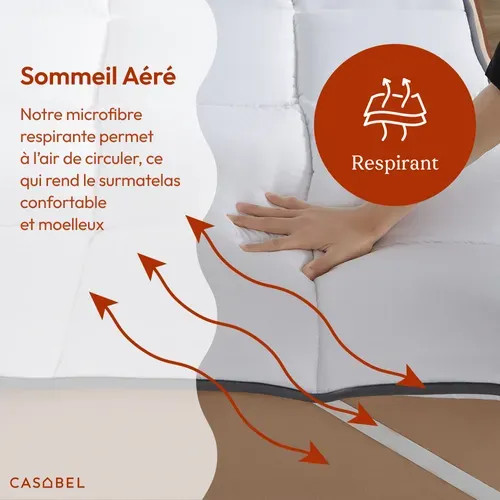 Sommeil Aéré

Notre microfibre respirante permet à l'air de circuler, ce qui rend le surmatelas confortable et moelleux

Respirant

CASABEL