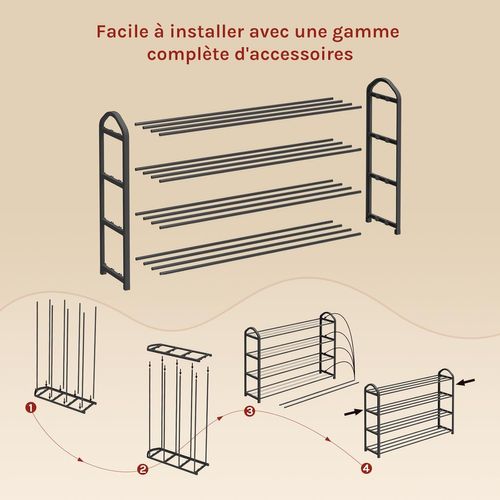 Facile à installer avec une gamme complète d'accessoires

1

2

3

4