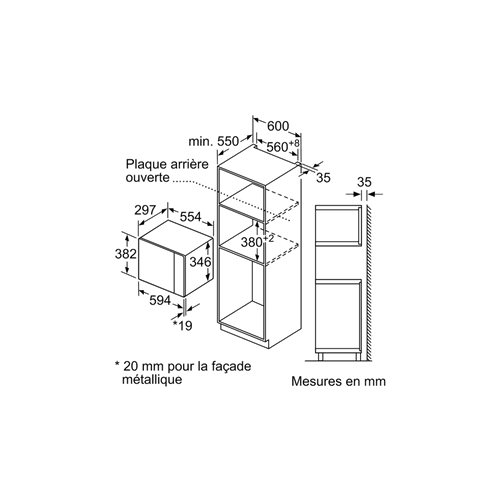 600
min. 550
$560^{+8}$
Plaque arrière ouverte
35
35
297
554
$380^{+2}$
382
346
594
*19
* 20 mm pour la façade métallique
Mesures en mm