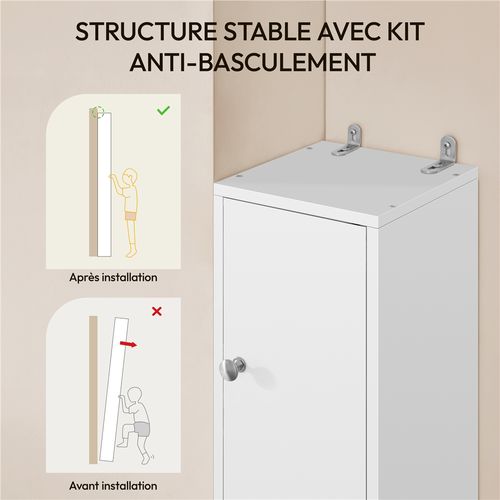 STRUCTURE STABLE AVEC KIT ANTI-BASCULEMENT

Après installation

Avant installation