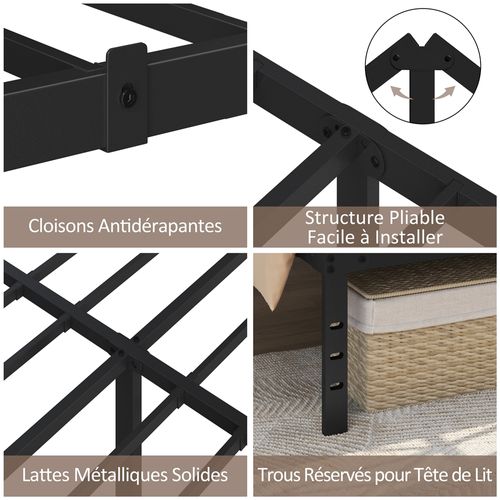 Cloisons Antidérapantes

Structure Pliable
Facile à Installer

Lattes Métalliques Solides

Trous Réservés pour Tête de Lit