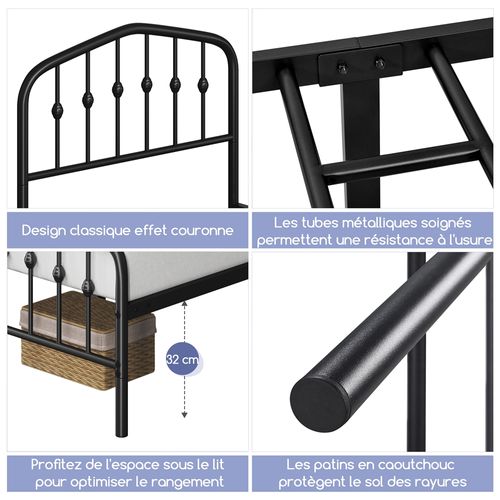 Design classique effet couronne

Les tubes métalliques soignés permettent une résistance à l'usure

32 cm

Profitez de l'espace sous le lit pour optimiser le rangement

Les patins en caoutchouc protègent le sol des rayures