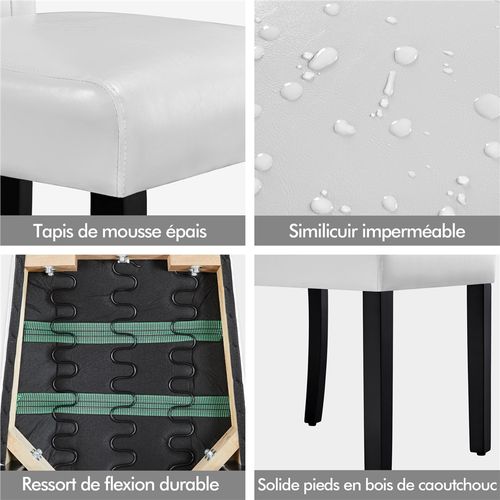 Tapis de mousse épais

Similicuir imperméable

Ressort de flexion durable

Solide pieds en bois de caoutchouc