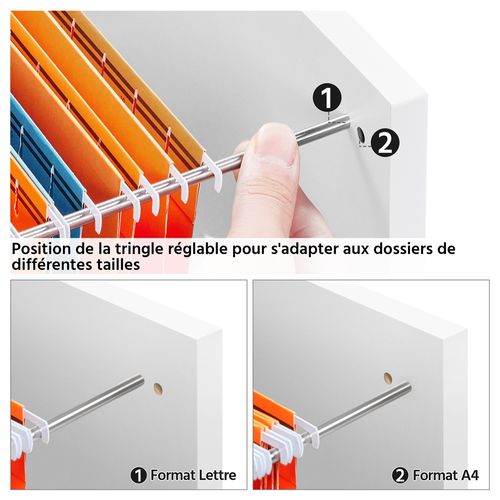 1

2

Position de la tringle réglable pour s'adapter aux dossiers de différentes tailles

1 Format Lettre

2 Format A4