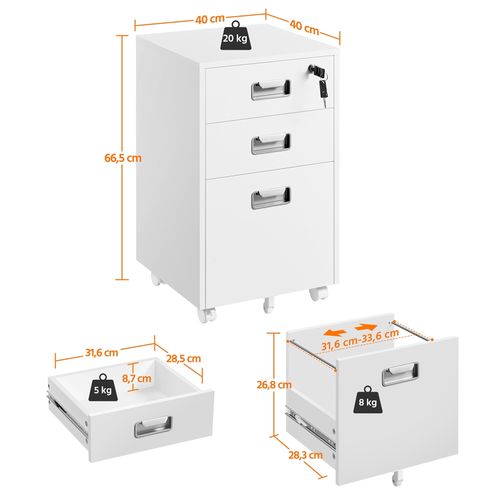 40 cm
40 cm
20 kg
66,5 cm
31,6 cm
28,5 cm
8,7 cm
5 kg
31,6 cm-33,6 cm
26,8 cm
8 kg
28,3 cm