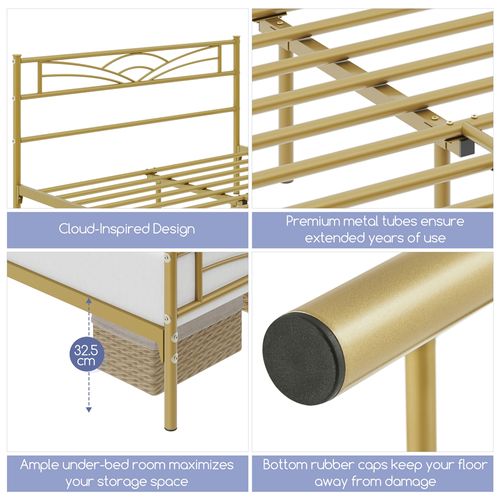 Cloud-Inspired Design

Premium metal tubes ensure extended years of use

32.5 cm

Ample under-bed room maximizes your storage space

Bottom rubber caps keep your floor away from damage