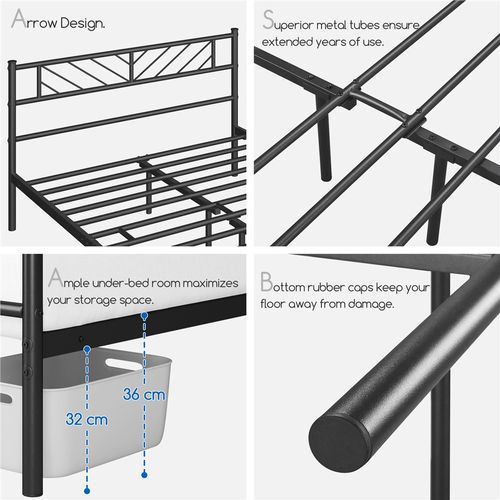 Arrow Design.

Superior metal tubes ensure extended years of use.

Ample under-bed room maximizes your storage space.

36 cm

32 cm

Bottom rubber caps keep your floor away from damage.