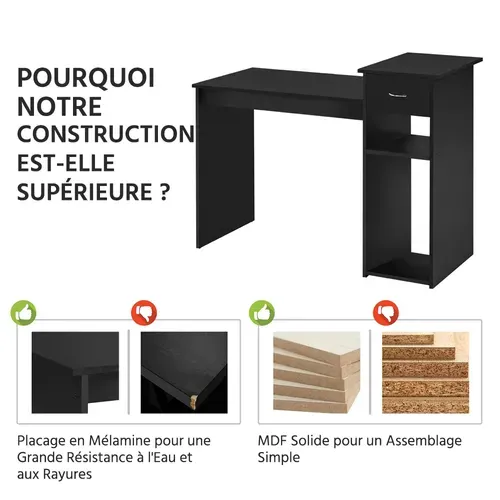 POURQUOI NOTRE CONSTRUCTION EST-ELLE SUPÉRIEURE ?

Placage en Mélamine pour une Grande Résistance à l'Eau et aux Rayures

MDF Solide pour un Assemblage Simple