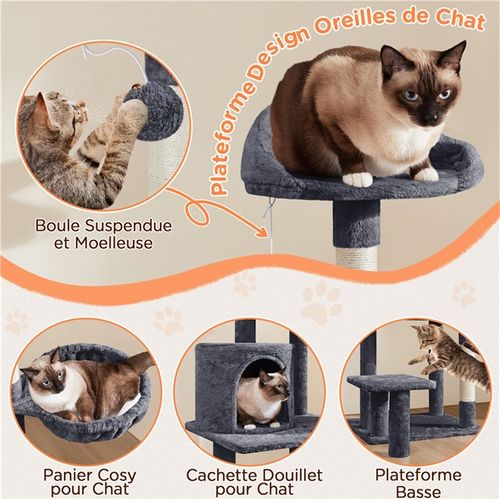 Plateforme Design Oreilles de Chat

Boule Suspendue et Moelleuse

Panier Cosy pour Chat

Cachette Douillet pour Chat

Plateforme Basse