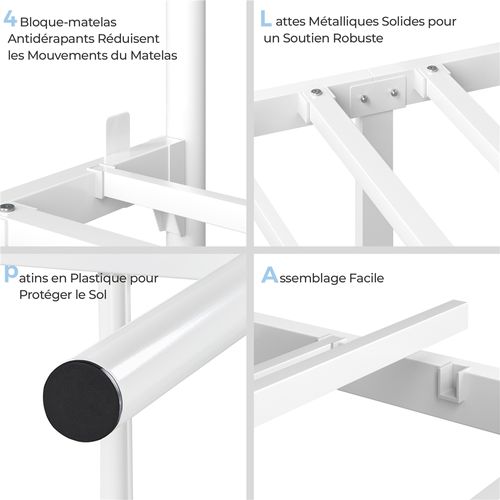 4 Bloque-matelas Antidérapants Réduisent les Mouvements du Matelas

Lattes Métalliques Solides pour un Soutien Robuste

Patins en Plastique pour Protéger le Sol

Assemblage Facile