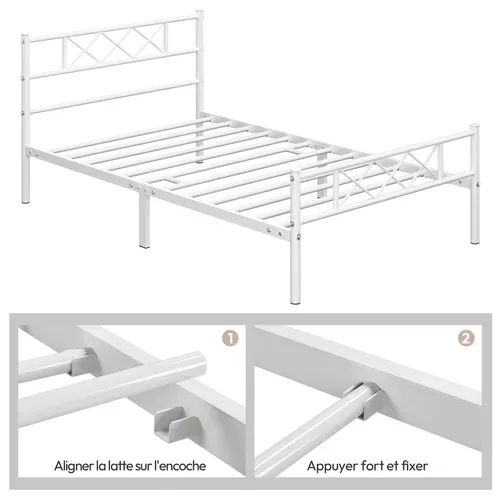 1

Aligner la latte sur l'encoche

2

Appuyer fort et fixer