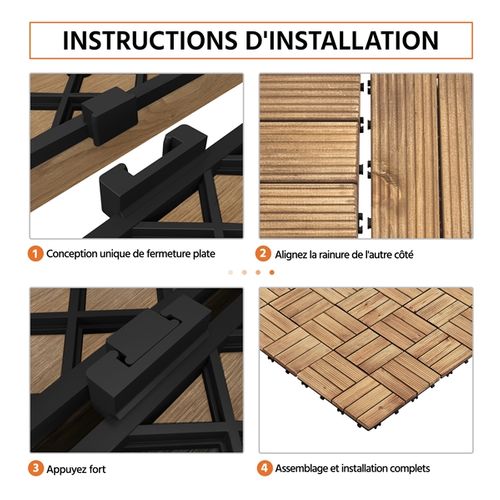 INSTRUCTIONS D'INSTALLATION

1 Conception unique de fermeture plate

2 Alignez la rainure de l'autre côté

3 Appuyez fort

4 Assemblage et installation complets