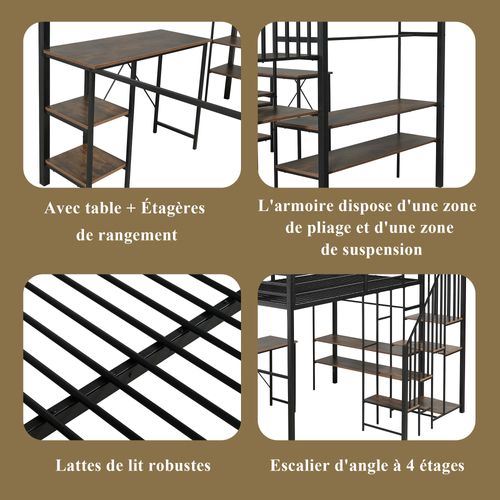 Avec table + Étagères de rangement

L'armoire dispose d'une zone de pliage et d'une zone de suspension

Lattes de lit robustes

Escalier d'angle à 4 étages