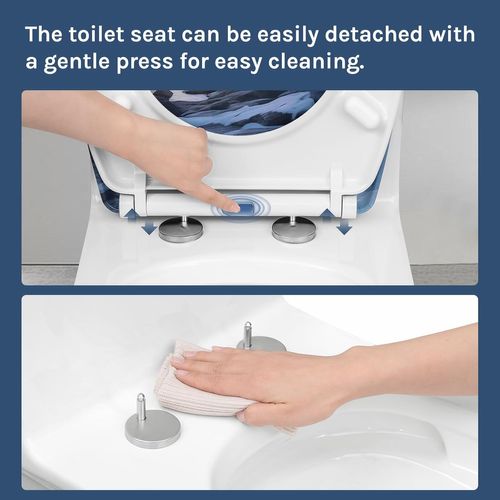 The toilet seat can be easily detached with a gentle press for easy cleaning.