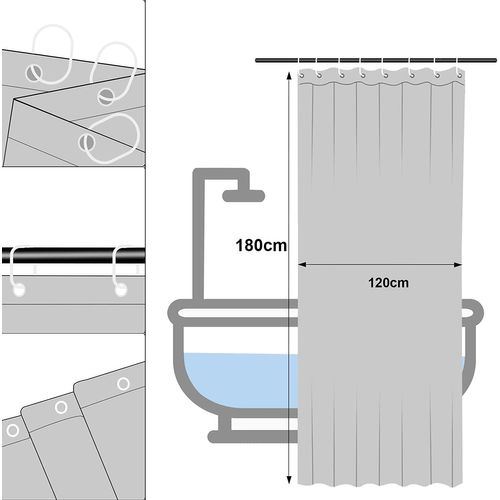 180cm

120cm