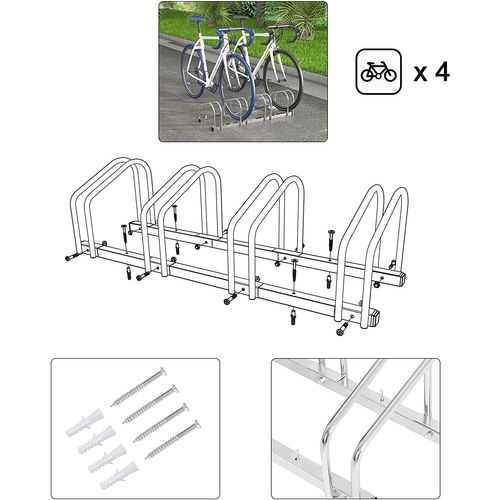 x 4