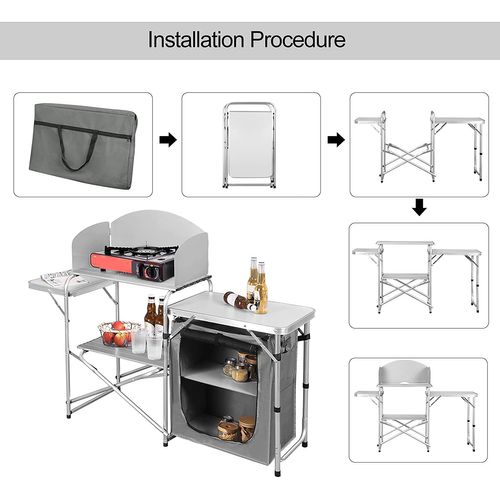 Installation Procedure