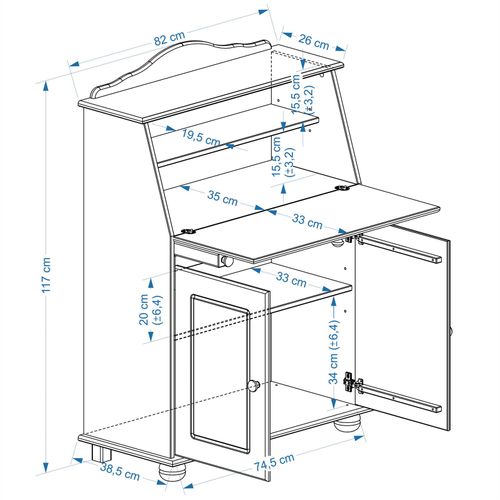 82 cm

26 cm

15,5 cm (±3,2)

19,5 cm

15,5 cm (±3,2)

35 cm

33 cm

117 cm

33 cm

20 cm (±6,4)

34 cm (±6,4)

38,5 cm

74,5 cm