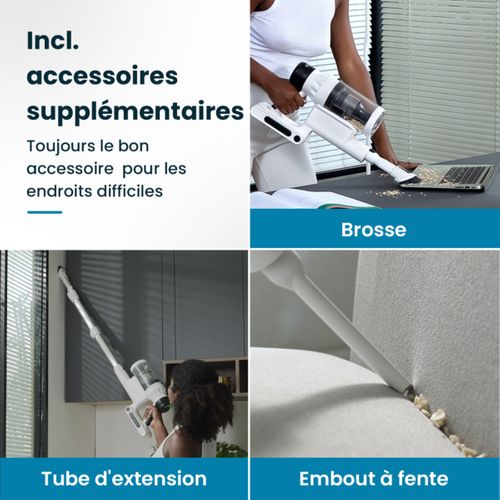 Incl. accessoires supplémentaires

Toujours le bon accessoire  pour les endroits difficiles

Brosse

Tube d'extension

Embout à fente