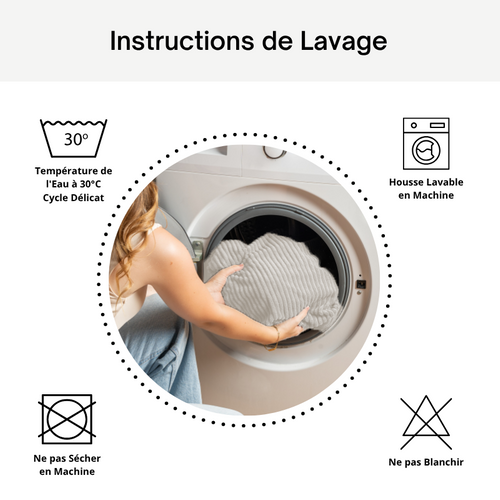 Instructions de Lavage

30°

Température de l'Eau à 30°C Cycle Délicat

Housse Lavable en Machine

Ne pas Sécher en Machine

Ne pas Blanchir