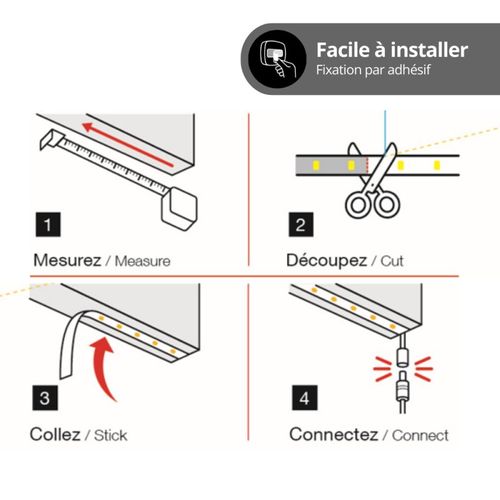 Facile à installer
Fixation par adhésif

1
Mesurez / Measure

2
Découpez / Cut

3
Collez / Stick

4
Connectez / Connect