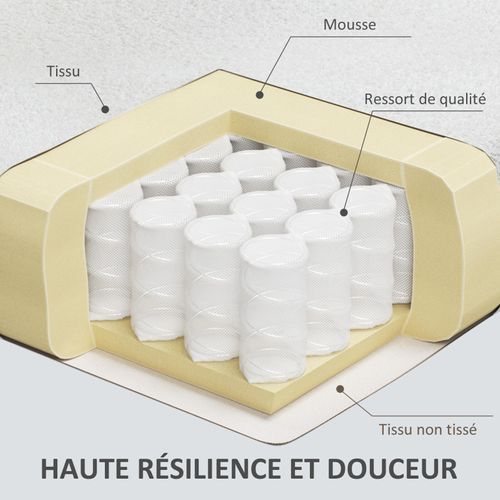 Mousse

Tissu

Ressort de qualité

Tissu non tissé

HAUTE RÉSILIENCE ET DOUCEUR