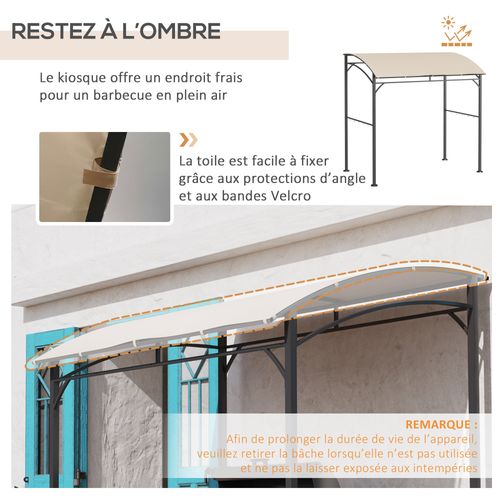 RESTEZ À L'OMBRE

Le kiosque offre un endroit frais pour un barbecue en plein air

La toile est facile à fixer grâce aux protections d'angle et aux bandes Velcro

REMARQUE :
Afin de prolonger la durée de vie de l'appareil, veuillez retirer la bâche lorsqu'elle n'est pas utilisée et ne pas la laisser exposée aux intempéries