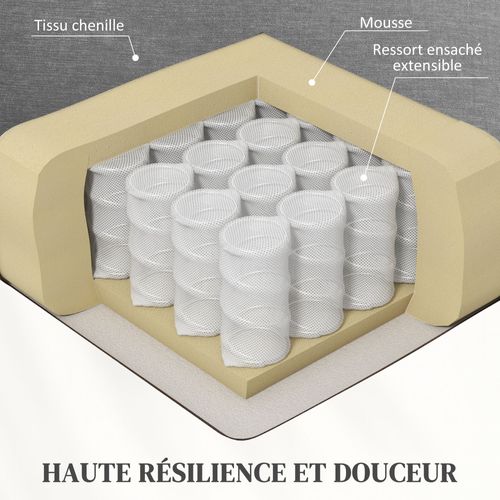 Tissu chenille

Mousse

Ressort ensaché extensible

HAUTE RÉSILIENCE ET DOUCEUR