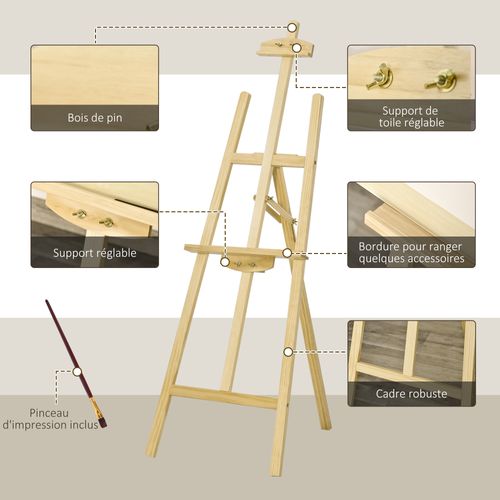 Bois de pin

Support de toile réglable

Support réglable

Bordure pour ranger quelques accessoires

Cadre robuste

Pinceau d'impression inclus