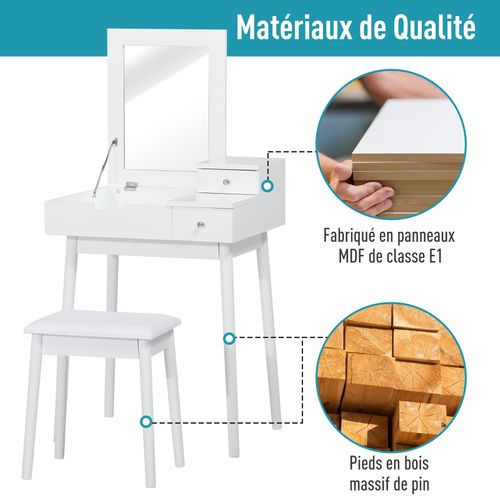 Matériaux de Qualité

Fabriqué en panneaux MDF de classe E1

Pieds en bois massif de pin