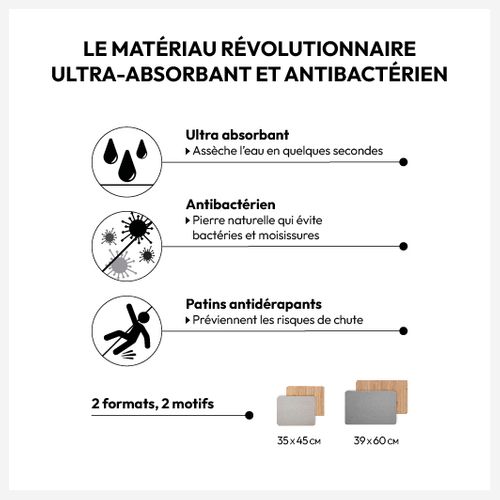 LE MATÉRIAU RÉVOLUTIONNAIRE ULTRA-ABSORBANT ET ANTIBACTÉRIEN

Ultra absorbant
▸ Assèche l'eau en quelques secondes

Antibactérien
▸ Pierre naturelle qui évite bactéries et moisissures

Patins antidérapants
▸ Préviennent les risques de chute

2 formats, 2 motifs

35 x 45 CM

39 x 60 CM