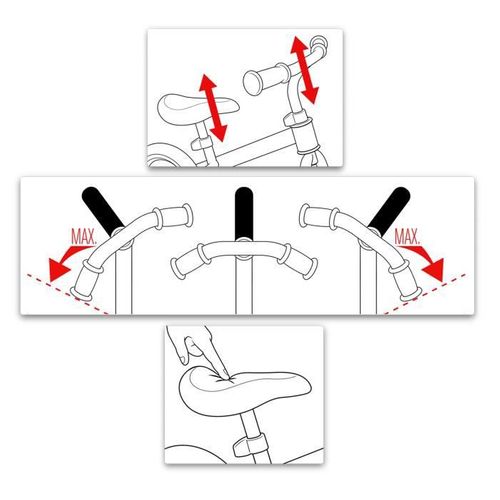 MAX.

MAX.