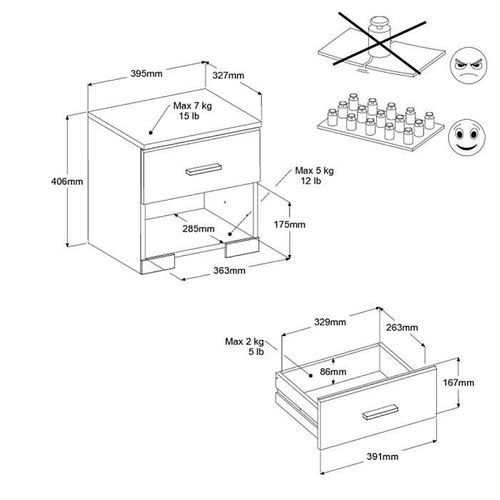 395mm
327mm
Max 7 kg
15 lb
406mm
Max 5 kg
12 lb
285mm
175mm
363mm
329mm
263mm
Max 2 kg
5 lb
86mm
167mm
391mm